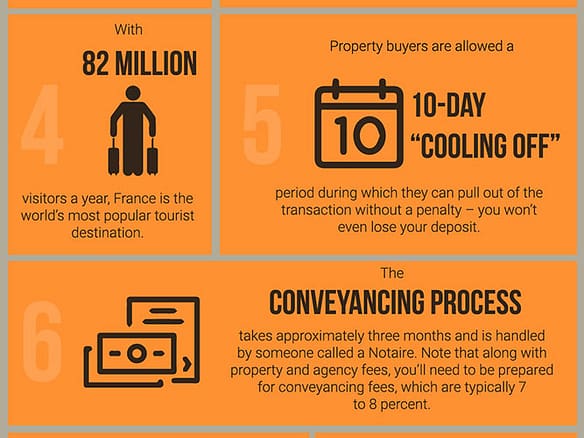 4

With

82 MILLION

visitors a year, France is the world's most popular tourist destination.

5

Property buyers are allowed a

10

10-DAY "COOLING OFF"

period during which they can pull out of the transaction without a penalty – you won't even lose your deposit.

6

The

CONVEYANCING PROCESS

takes approximately three months and is handled by someone called a Notaire. Note that along with property and agency fees, you'll need to be prepared for conveyancing fees, which are typically 7 to 8 percent.